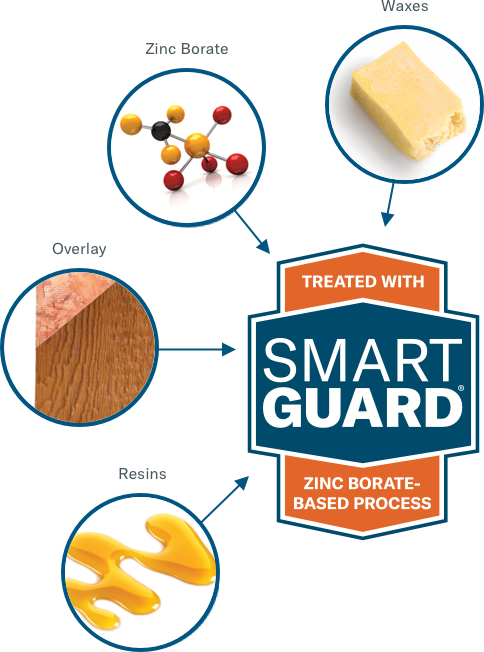 Waxes

Zinc Borate

Overlay

Resins

TREATED WITH

SMART GUARD®

ZINC BORATE-BASED PROCESS