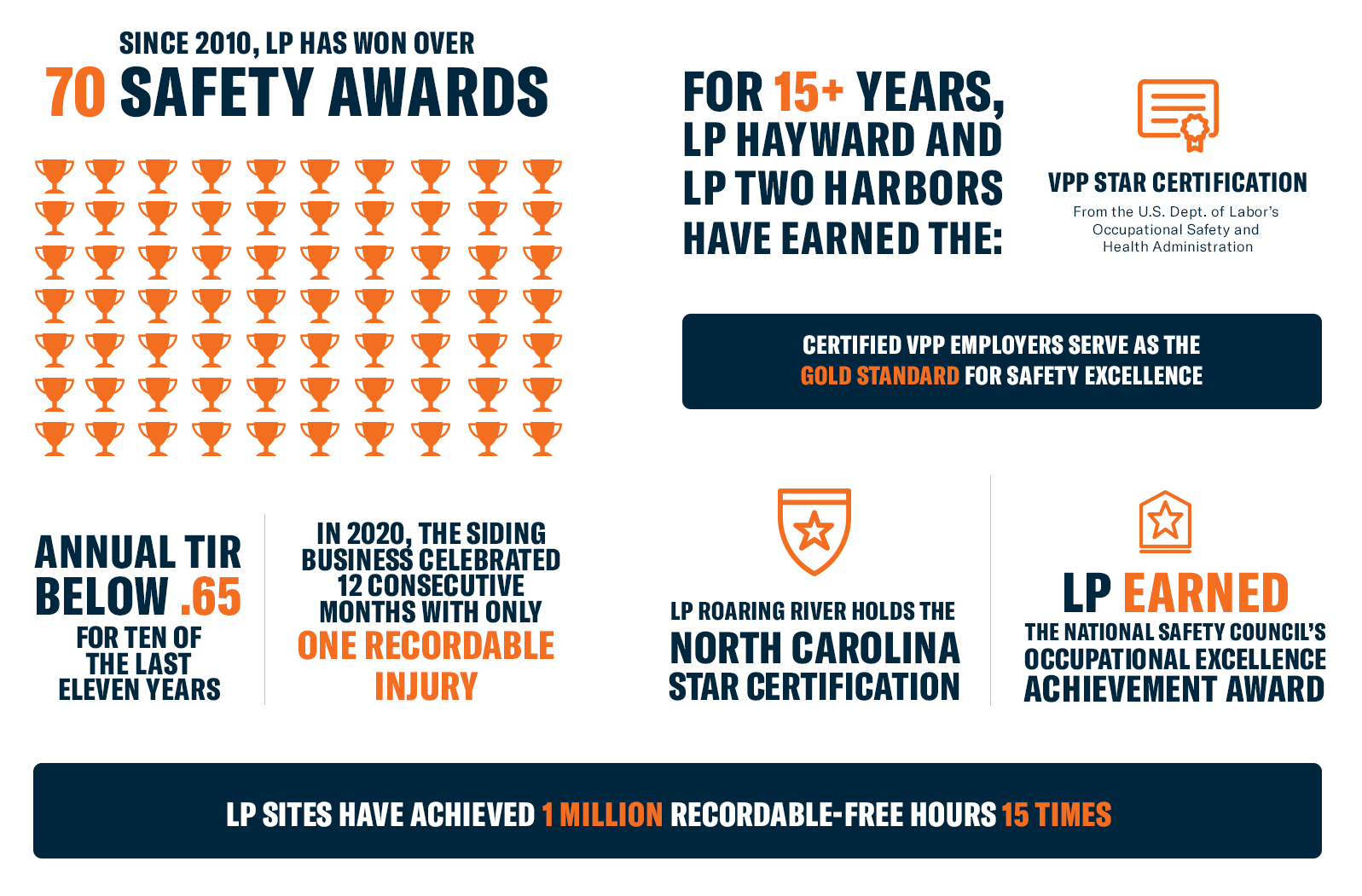 SINCE 2010, LP HAS WON OVER
70 SAFETY AWARDS

FOR 15+ YEARS, LP HAYWARD AND LP TWO HARBORS HAVE EARNED THE:

VPP STAR CERTIFICATION

From the U.S. Dept. of Labor's Occupational Safety and Health Administration

CERTIFIED VPP EMPLOYERS SERVE AS THE GOLD STANDARD FOR SAFETY EXCELLENCE

ANNUAL TIR BELOW .65

FOR TEN OF THE LAST ELEVEN YEARS

IN 2020, THE SIDING BUSINESS CELEBRATED 12 CONSECUTIVE MONTHS WITH ONLY ONE RECORDABLE INJURY

LP ROARING RIVER HOLDS THE NORTH CAROLINA STAR CERTIFICATION

LP EARNED THE NATIONAL SAFETY COUNCIL'S OCCUPATIONAL EXCELLENCE ACHIEVEMENT AWARD

LP SITES HAVE ACHIEVED 1 MILLION RECORDABLE-FREE HOURS 15 TIMES